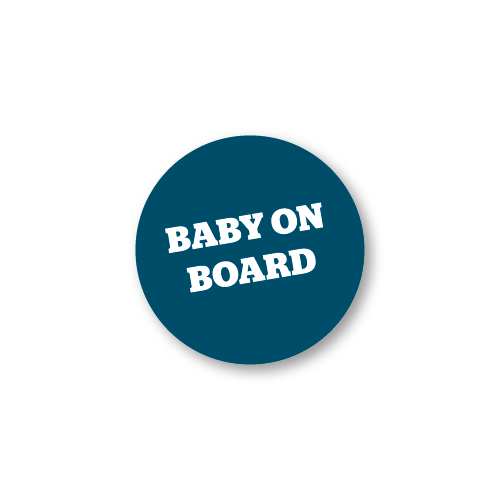 BABY ON
BOARD